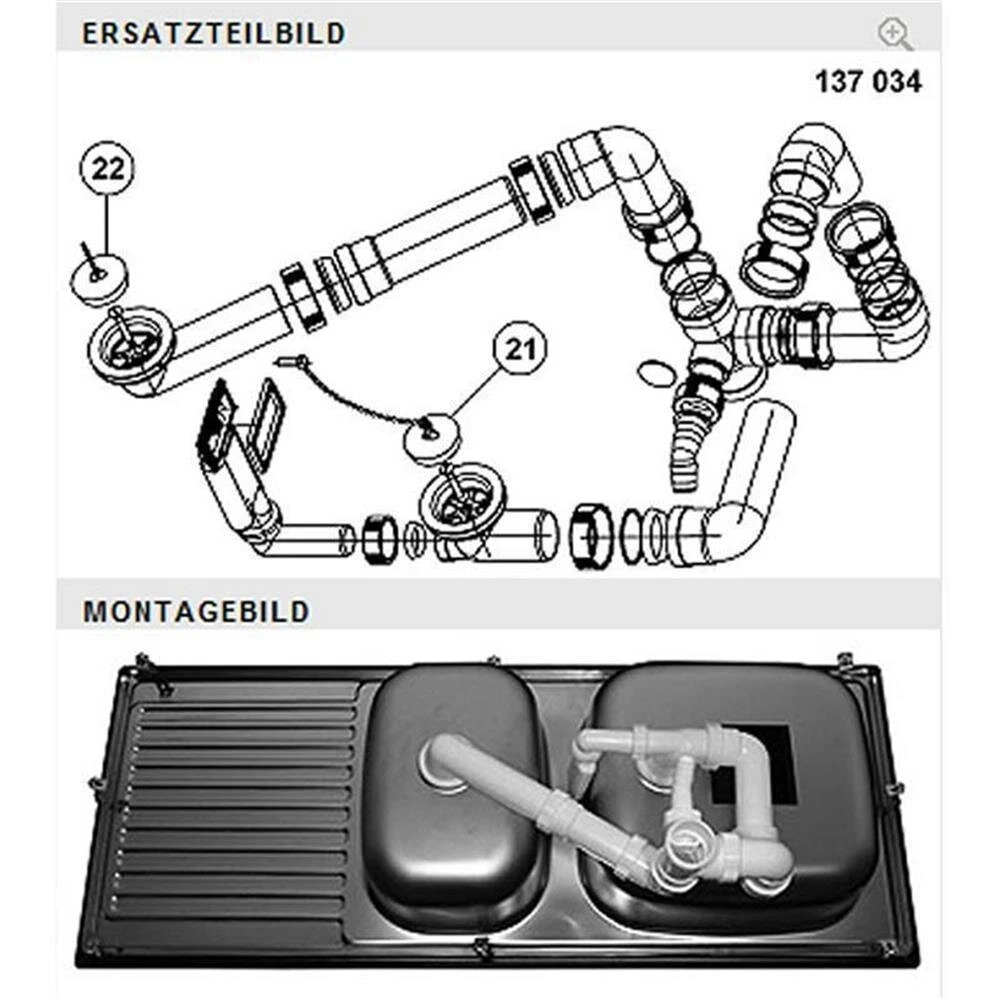 ERSATZTEILBILD

137 034

22

21

MONTAGEBILD