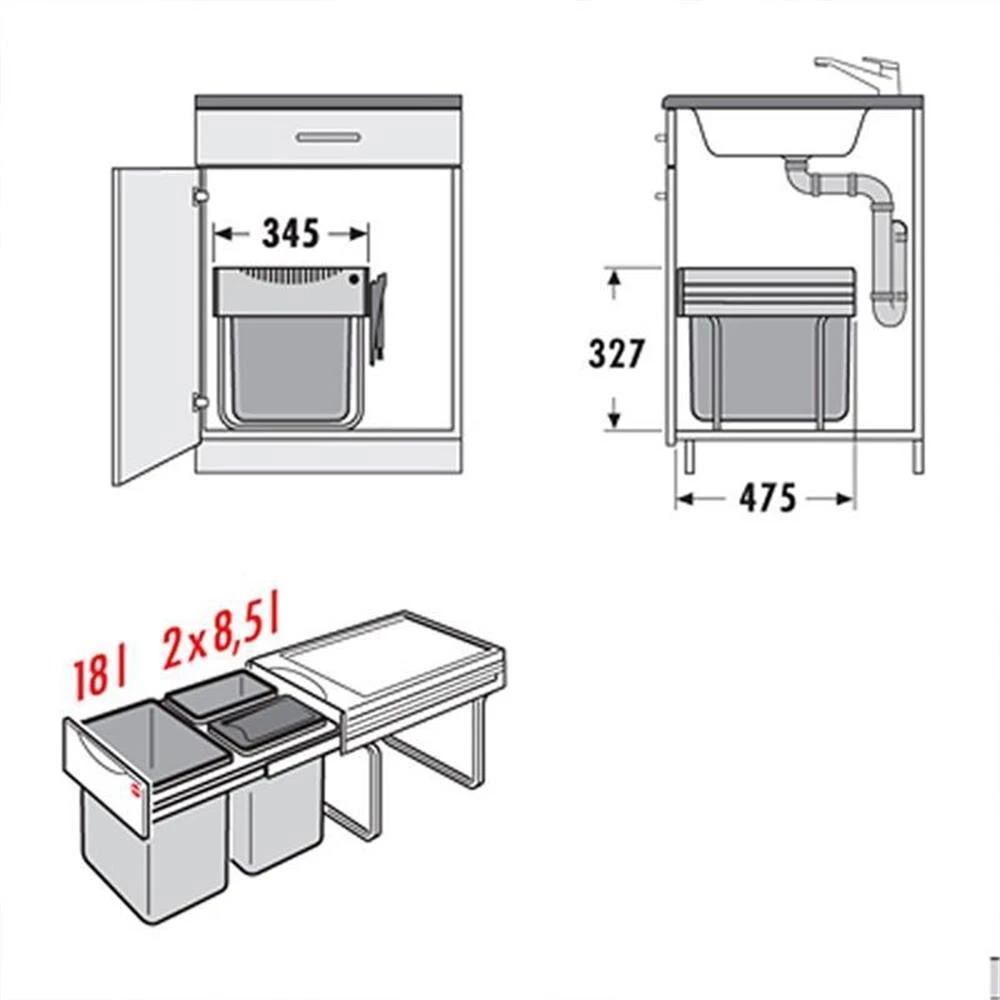 345

327

475

18l

2x8,5l