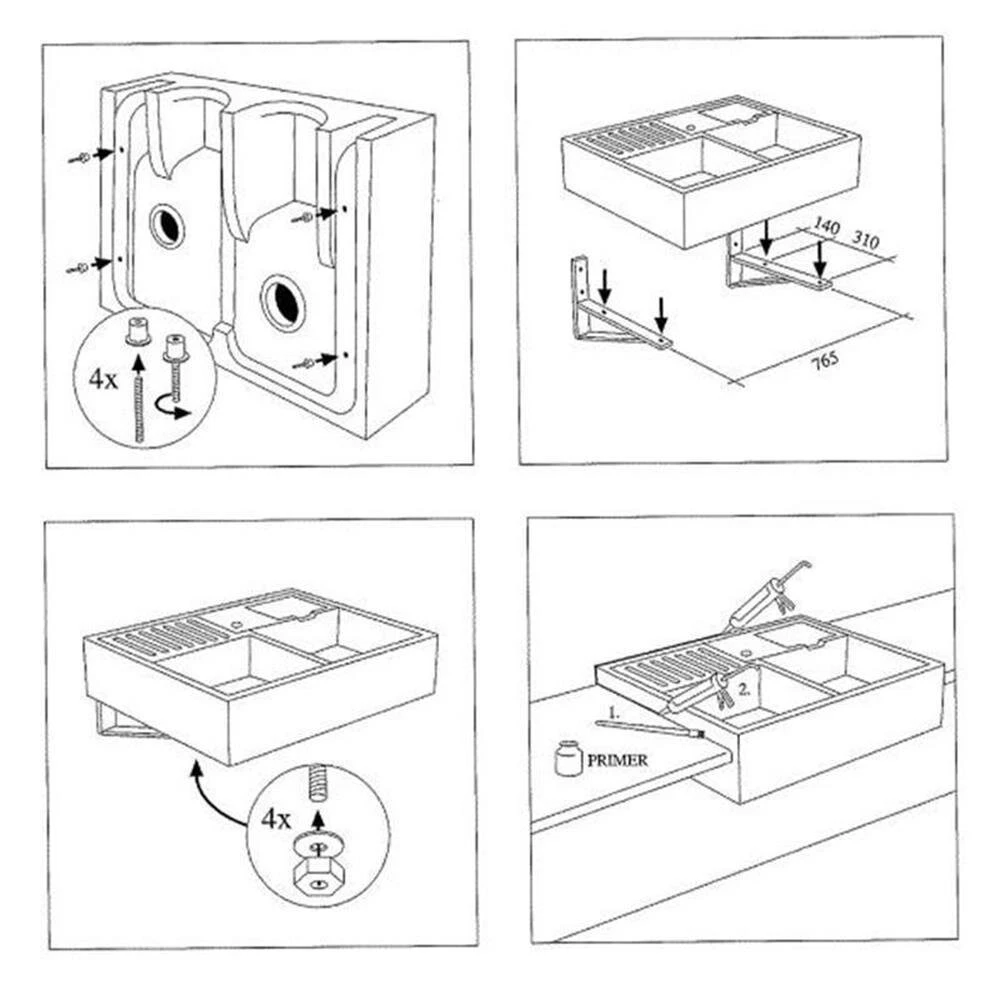 4x

140 310

765

4x

1.

2.

PRIMER